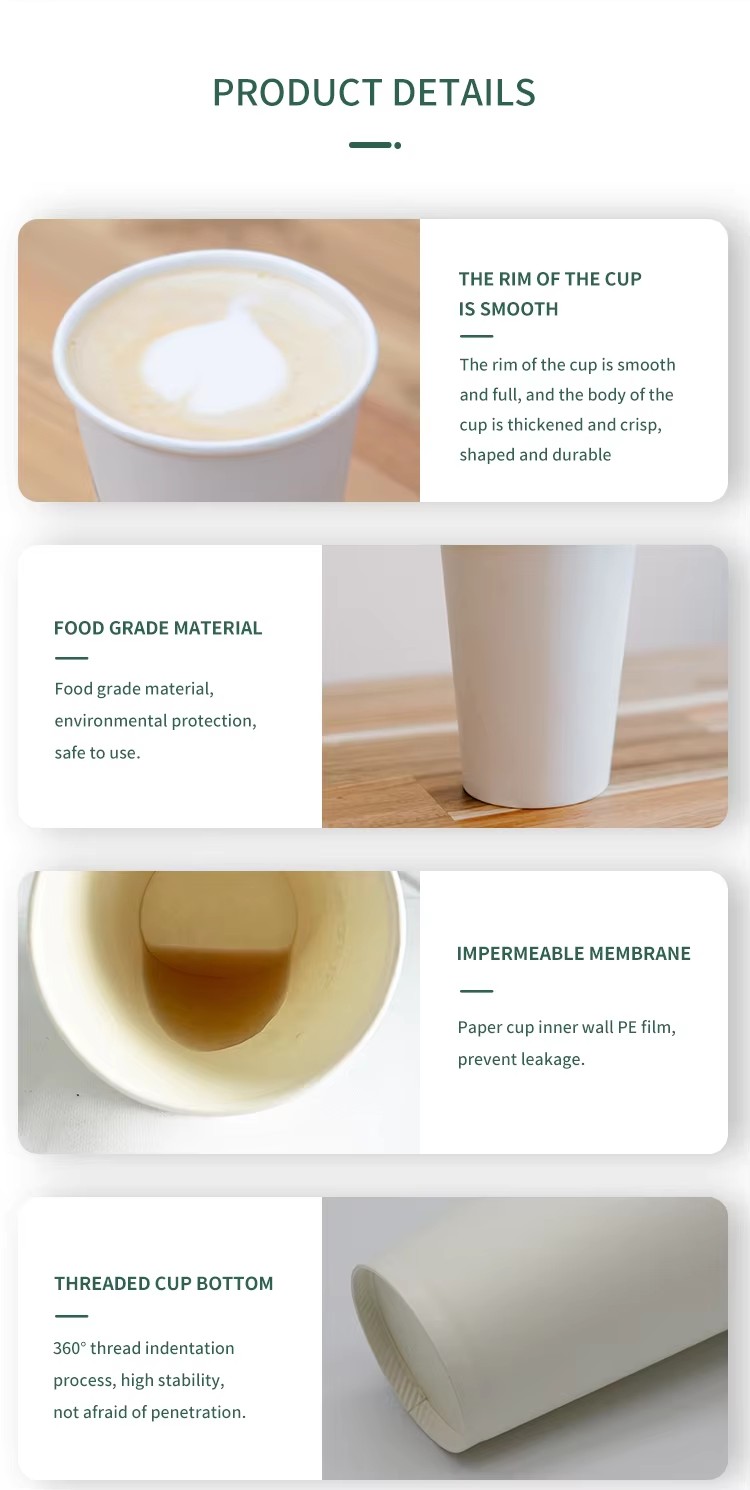 PRODUCT DETAILS

THE RIM OF THE CUP IS SMOOTH

The rim of the cup is smooth and full, and the body of the cup is thickened and crisp, shaped and durable

FOOD GRADE MATERIAL

Food grade material, environmental protection, safe to use.

IMPERMEABLE MEMBRANE

Paper cup inner wall PE film, prevent leakage.

THREADED CUP BOTTOM

360° thread indentation process, high stability, not afraid of penetration.