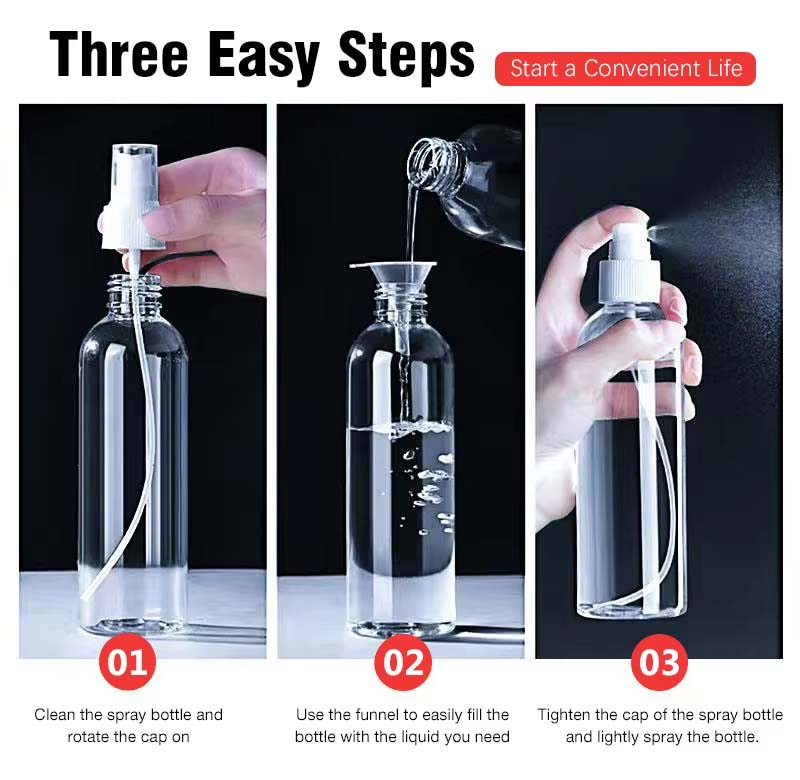 Three Easy Steps

Start a Convenient Life

01

Clean the spray bottle and rotate the cap on

02

Use the funnel to easily fill the bottle with the liquid you need

03

Tighten the cap of the spray bottle and lightly spray the bottle.