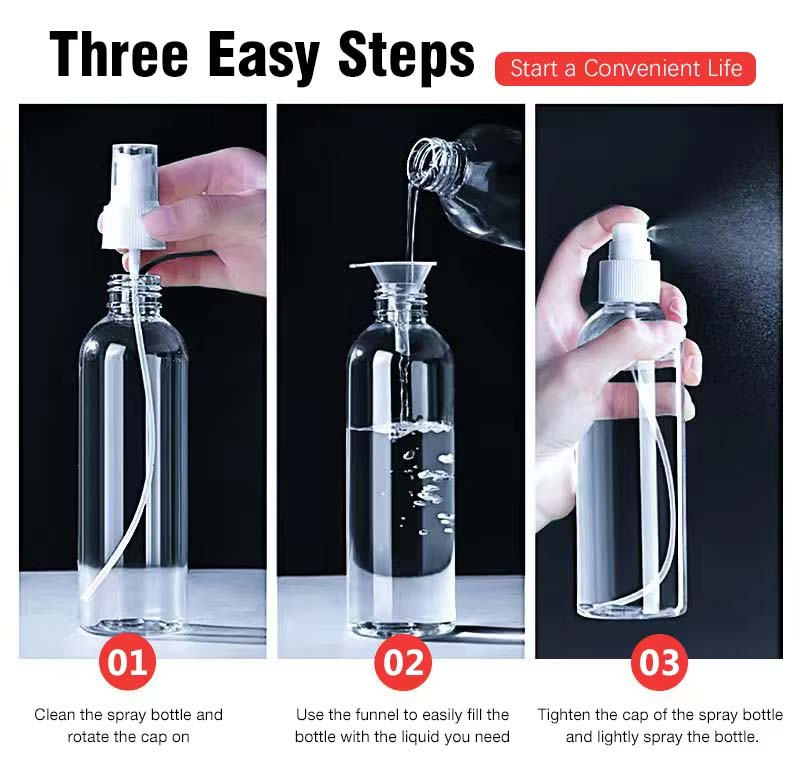 Three Easy Steps

Start a Convenient Life

01

Clean the spray bottle and rotate the cap on

02

Use the funnel to easily fill the bottle with the liquid you need

03

Tighten the cap of the spray bottle and lightly spray the bottle.