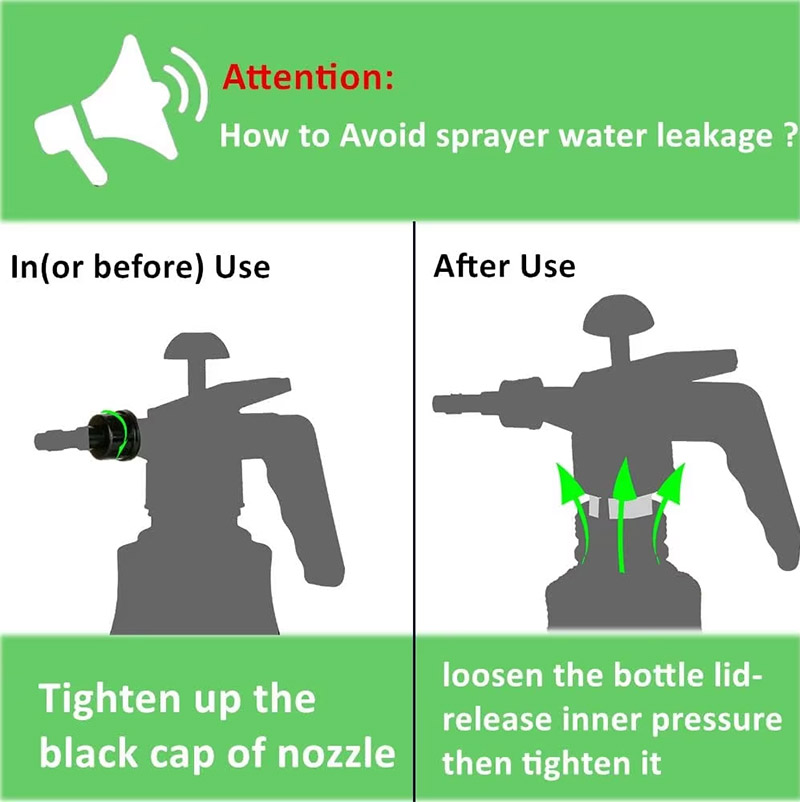 Attention:
How to Avoid sprayer water leakage ?

In(or before) Use

Tighten up the black cap of nozzle

After Use

loosen the bottle lid- release inner pressure then tighten it