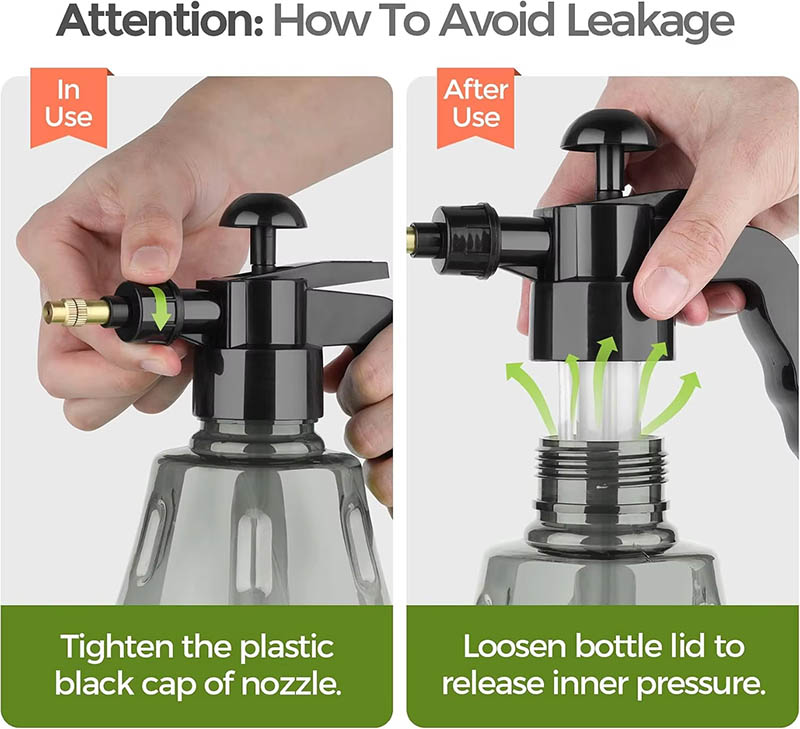 Attention: How To Avoid Leakage

In Use

Tighten the plastic black cap of nozzle.

After Use

Loosen bottle lid to release inner pressure.